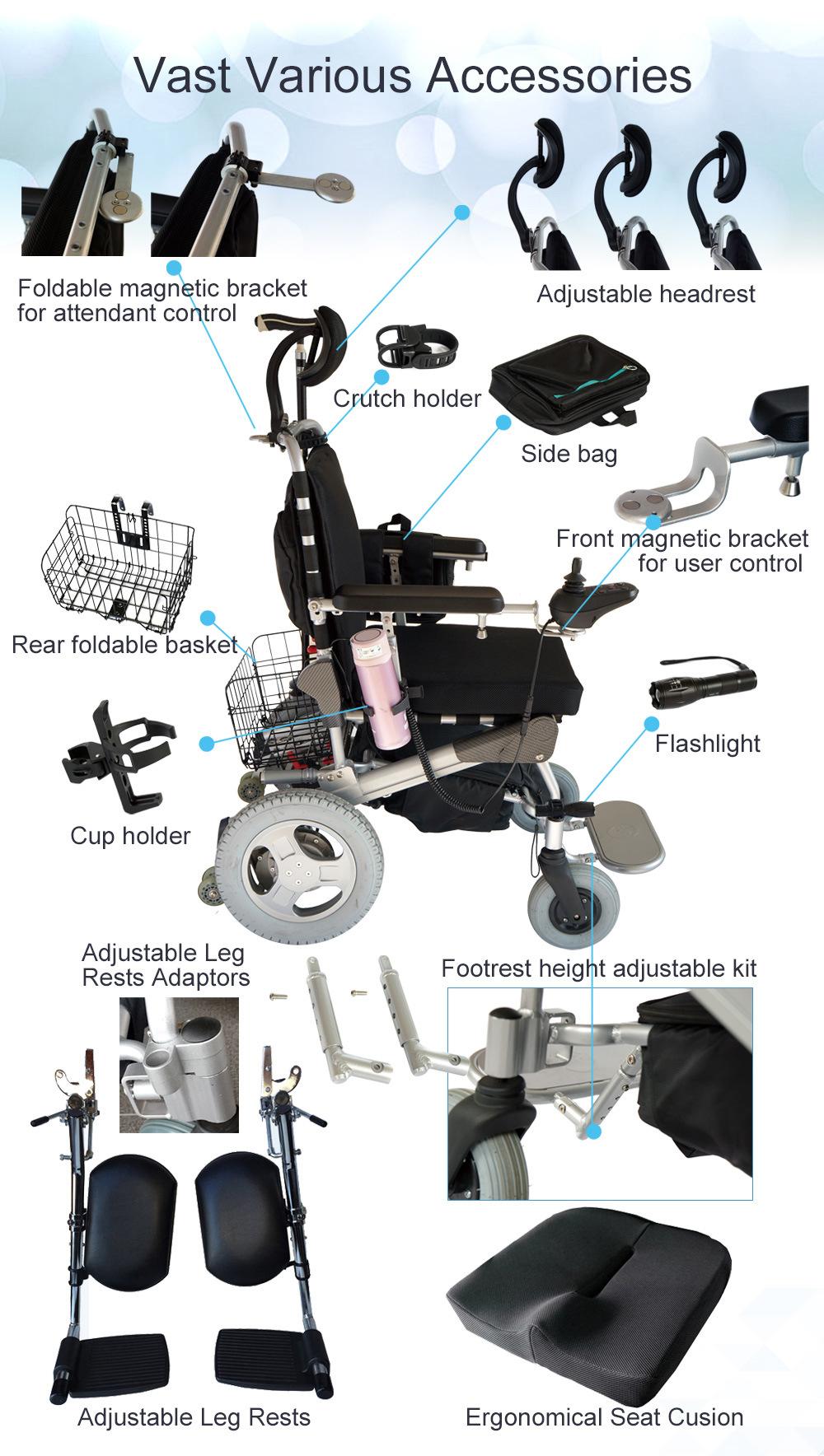 Vast Various Accessories

Foldable magnetic bracket for attendant control

Adjustable headrest

Crutch holder

Side bag

Front magnetic bracket for user control

Rear foldable basket

Flashlight

Cup holder

Adjustable Leg Rests Adaptors

Footrest height adjustable kit

Adjustable Leg Rests

Ergonomical Seat Cusion