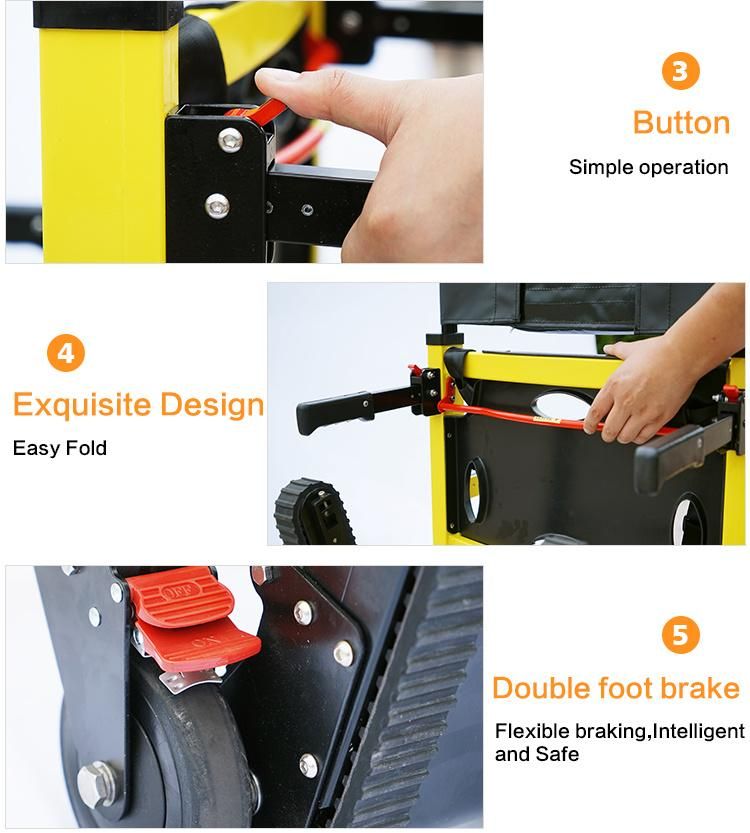 3
Button
Simple operation

4
Exquisite Design
Easy Fold

OFF
ON

5
Double foot brake
Flexible braking,Intelligent and Safe