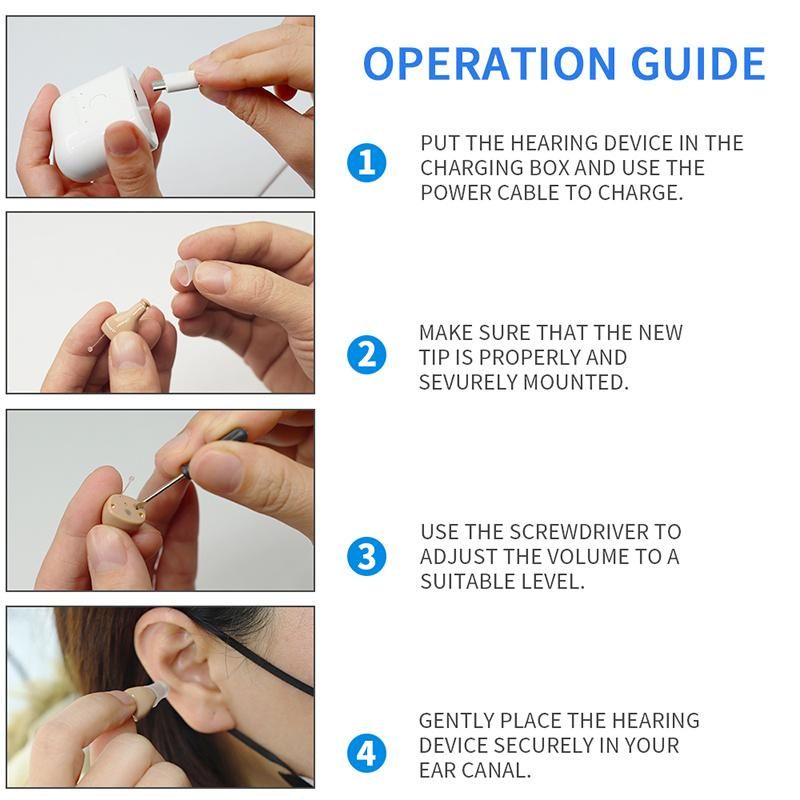 OPERATION GUIDE

1 PUT THE HEARING DEVICE IN THE CHARGING BOX AND USE THE POWER CABLE TO CHARGE.

2 MAKE SURE THAT THE NEW TIP IS PROPERLY AND SEVURELY MOUNTED.

3 USE THE SCREWDRIVER TO ADJUST THE VOLUME TO A SUITABLE LEVEL.

4 GENTLY PLACE THE HEARING DEVICE SECURELY IN YOUR EAR CANAL.